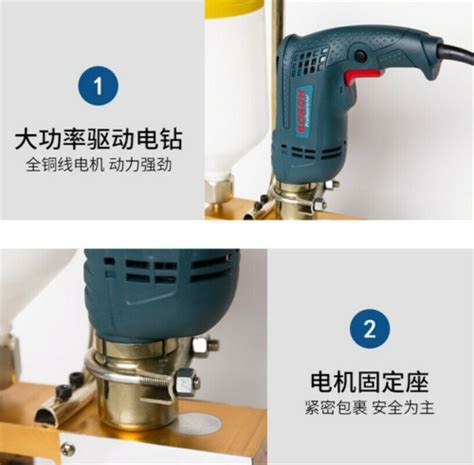 1

大功率驱动电钻
全铜线电机 动力强劲

BOSCH
Professional

2

电机固定座
紧密包裹 安全为主