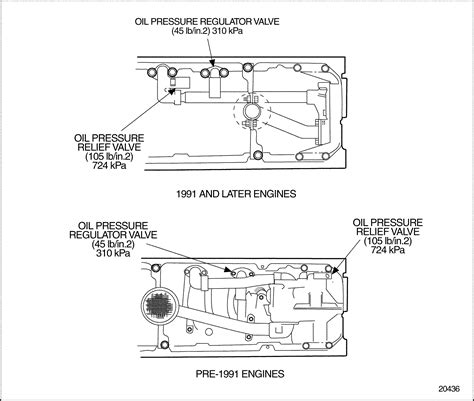 OIL PRESSURE REGULATOR VALVE
(45 lb/in.2) 310 kPa

OIL PRESSURE
RELIEF VALVE
(105 lb/in.2)
724 kPa

1991 AND LATER ENGINES

OIL PRESSURE
REGULATOR VALVE
(45 lb/in.2)
310 kPa

OIL PRESSURE
RELIEF VALVE
(105 lb/in.2)
724 kPa

PRE-1991 ENGINES

20436