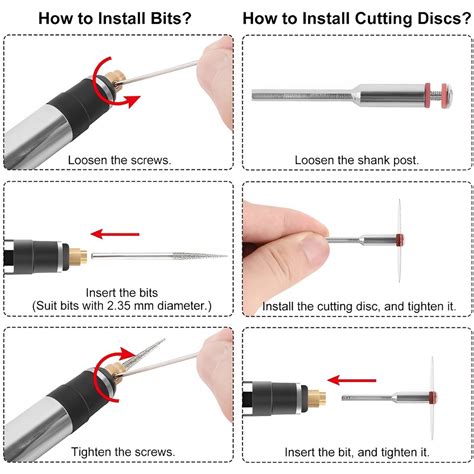 How to Install Bits?

Loosen the screws.

Insert the bits
(Suit bits with 2.35 mm diameter.)

Tighten the screws.

How to Install Cutting Discs?

Loosen the shank post.

Install the cutting disc, and tighten it.

Insert the bit, and tighten it.