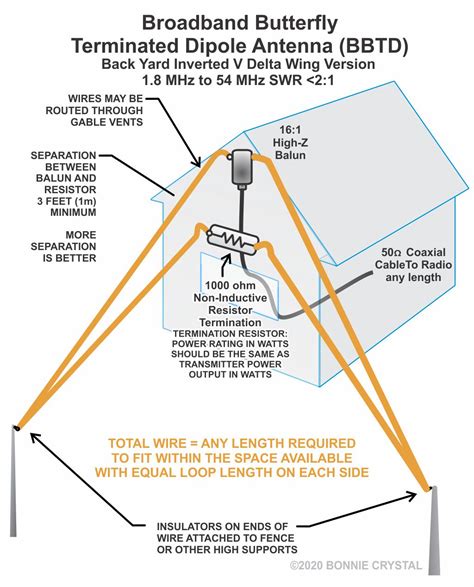 Broadband Butterfly
Terminated Dipole Antenna (BBTD)
Back Yard Inverted V Delta Wing Version
1.8 MHz to 54 MHz SWR <2:1

WIRES MAY BE ROUTED THROUGH GABLE VENTS

SEPARATION BETWEEN BALUN AND RESISTOR 3 FEET (1m) MINIMUM

MORE SEPARATION IS BETTER

16:1 High-Z Balun

50Ω Coaxial CableTo Radio any length

1000 ohm Non-Inductive Resistor Termination

TERMINATION RESISTOR: POWER RATING IN WATTS SHOULD BE THE SAME AS TRANSMITTER POWER OUTPUT IN WATTS

TOTAL WIRE = ANY LENGTH REQUIRED TO FIT WITHIN THE SPACE AVAILABLE WITH EQUAL LOOP LENGTH ON EACH SIDE

INSULATORS ON ENDS OF WIRE ATTACHED TO FENCE OR OTHER HIGH SUPPORTS

©2020 BONNIE CRYSTAL