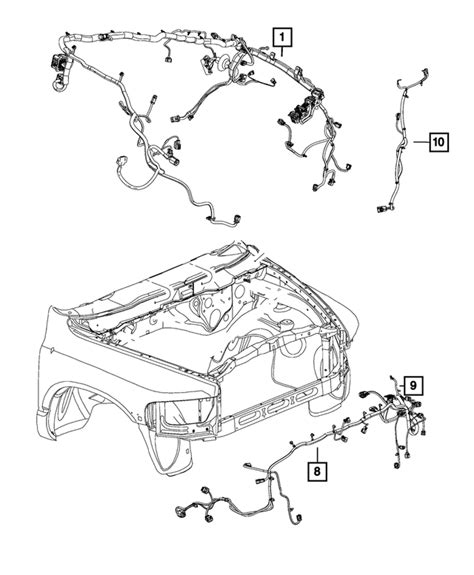 1
10
9
8