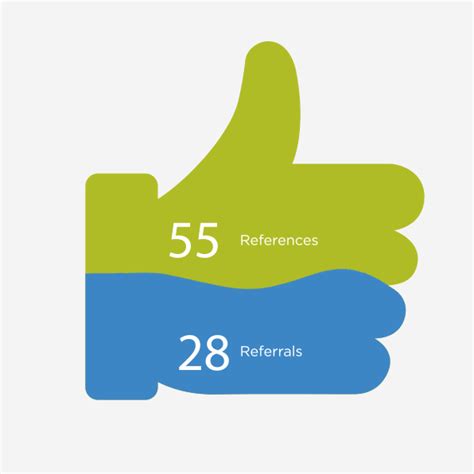 55 References

28 Referrals