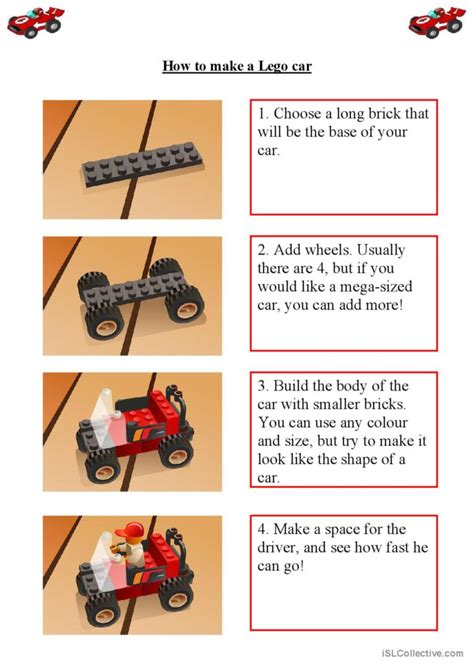 How to make a Lego car

1. Choose a long brick that will be the base of your car.

2. Add wheels. Usually there are 4, but if you would like a mega-sized car, you can add more!

3. Build the body of the car with smaller bricks. You can use any colour and size, but try to make it look like the shape of a car.

4. Make a space for the driver, and see how fast he can go!

iSLCollective.com