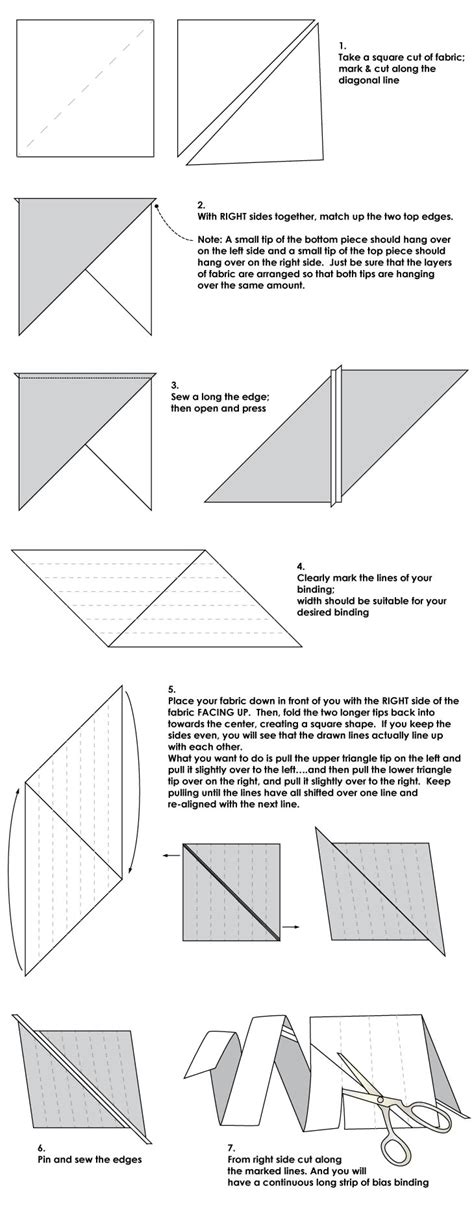 1.
Take a square cut of fabric; mark & cut along the diagonal line

2.
With RIGHT sides together, match up the two top edges.

Note: A small tip of the bottom piece should hang over on the left side and a small tip of the top piece should hang over on the right side. Just be sure that the layers of fabric are arranged so that both tips are hanging over the same amount.

3.
Sew a long the edge; then open and press

4.
Clearly mark the lines of your binding; width should be suitable for your desired binding

5.
Place your fabric down in front of you with the RIGHT side of the fabric FACING UP. Then, fold the two longer tips back into towards the center, creating a square shape. If you keep the sides even, you will see that the drawn lines actually line up with each other.
What you want to do is pull the upper triangle tip on the left and pull it slightly over to the left....and then pull the lower triangle tip over on the right, and pull it slightly over to the right. Keep pulling until the lines have all shifted over one line and re-aligned with the next line.

6.
Pin and sew the edges

7.
From right side cut along the marked lines. And you will have a continuous long strip of bias binding