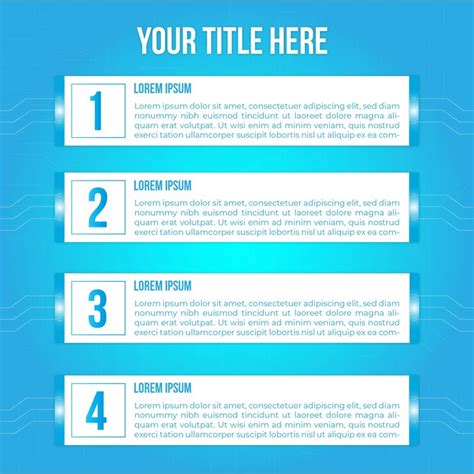 YOUR TITLE HERE

1

LOREM IPSUM

Lorem ipsum dolor sit amet, consectetuer adipiscing elit, sed diam nonummy nibh euismod tincidunt ut laoreet dolore magna aliquam erat volutpat. Ut wisi enim ad minim veniam, quis nostrud exerci tation ullamcorper suscipit lobortis nisl ut aliquip ex ea com-

2

LOREM IPSUM

Lorem ipsum dolor sit amet, consectetuer adipiscing elit, sed diam nonummy nibh euismod tincidunt ut laoreet dolore magna aliquam erat volutpat. Ut wisi enim ad minim veniam, quis nostrud exerci tation ullamcorper suscipit lobortis nisl ut aliquip ex ea com-

3

LOREM IPSUM

Lorem ipsum dolor sit amet, consectetuer adipiscing elit, sed diam nonummy nibh euismod tincidunt ut laoreet dolore magna aliquam erat volutpat. Ut wisi enim ad minim veniam, quis nostrud exerci tation ullamcorper suscipit lobortis nisl ut aliquip ex ea com-

4

LOREM IPSUM

Lorem ipsum dolor sit amet, consectetuer adipiscing elit, sed diam nonummy nibh euismod tincidunt ut laoreet dolore magna aliquam erat volutpat. Ut wisi enim ad minim veniam, quis nostrud exerci tation ullamcorper suscipit lobortis nisl ut aliquip ex ea com-