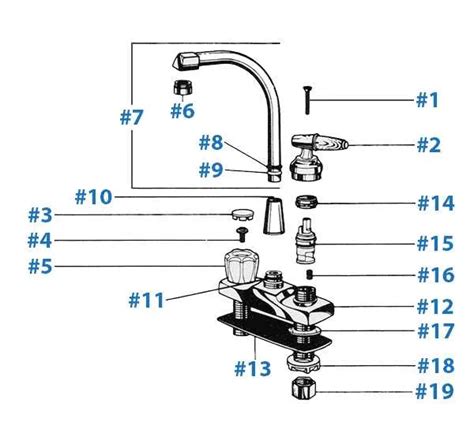 #7
#6
#1
#8
#2
#9
#10
#14
#3
#4
#15
#5
#16
#11
#12
#17
#13
#18
#19