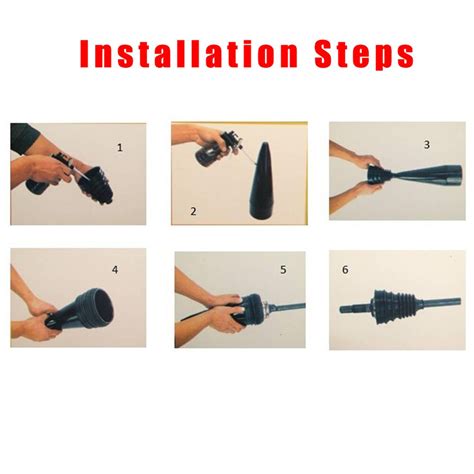 Installation Steps

1

2

3

4

5

6