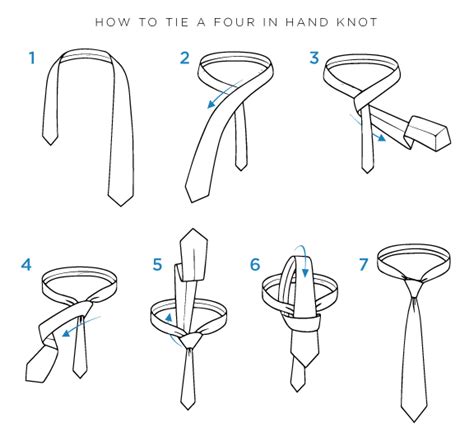 HOW TO TIE A FOUR IN HAND KNOT

1

2

3

4

5

6

7