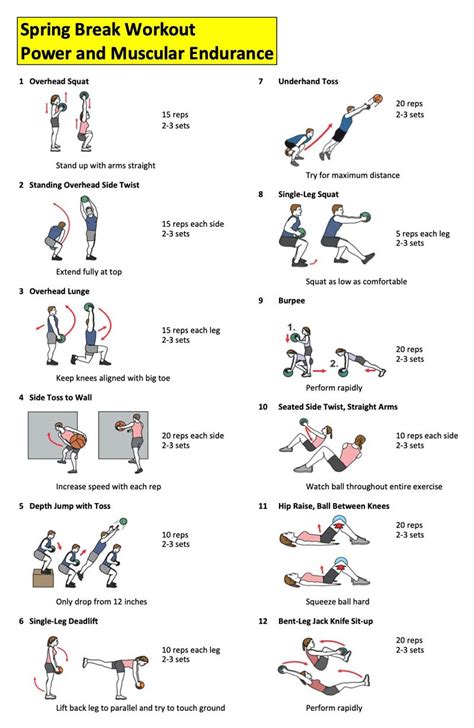 Spring Break Workout
Power and Muscular Endurance

1 Overhead Squat

15 reps
2-3 sets

Stand up with arms straight

2 Standing Overhead Side Twist

15 reps each side
2-3 sets

Extend fully at top

3 Overhead Lunge

15 reps each leg
2-3 sets

Keep knees aligned with big toe

4 Side Toss to Wall

20 reps each side
2-3 sets

Increase speed with each rep

5 Depth Jump with Toss

10 reps
2-3 sets

Only drop from 12 inches

6 Single-Leg Deadlift

10 reps each leg
2-3 sets

Lift back leg to parallel and try to touch ground

7 Underhand Toss

20 reps
2-3 sets

Try for maximum distance

8 Single-Leg Squat

5 reps each leg
2-3 sets

Squat as low as comfortable

9 Burpee

1.
2.

20 reps
2-3 sets

Perform rapidly

10 Seated Side Twist, Straight Arms

10 reps each side
2-3 sets

Watch ball throughout entire exercise

11 Hip Raise, Ball Between Knees

20 reps
2-3 sets

Squeeze ball hard

12 Bent-Leg Jack Knife Sit-up

20 reps
2-3 sets

Perform rapidly