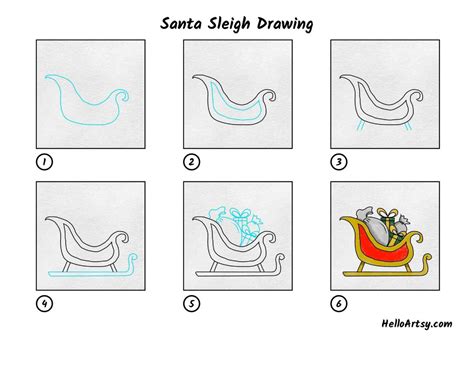 Santa Sleigh Drawing

1

2

3

4

5

6

HelloArtsy.com