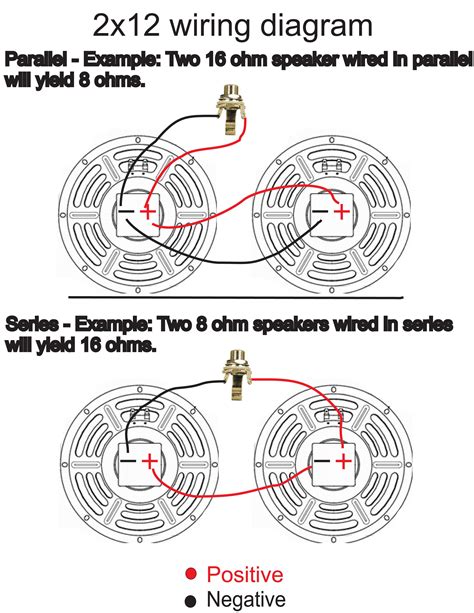 2x12 wiring diagram

Parallel - Example: Two 16 ohm speaker wired in parallel will yield 8 ohms.

− +

− +

Series - Example: Two 8 ohm speakers wired in series will yield 16 ohms.

− +

− +

Positive
Negative