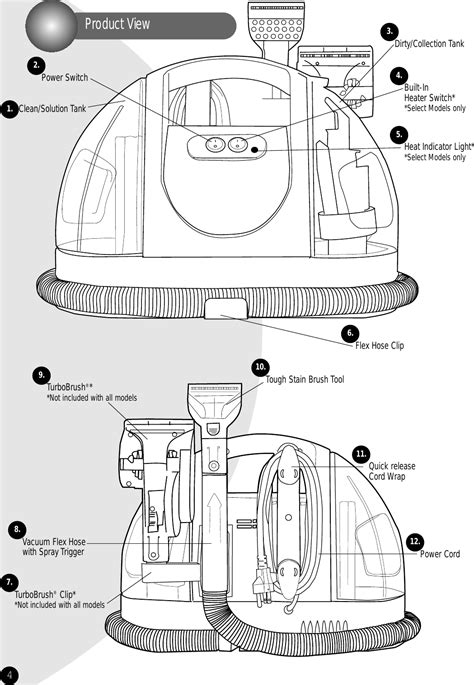 Product View

1. Clean/Solution Tank

2. Power Switch

3. Dirty/Collection Tank

4. Built-In Heater Switch*
*Select Models only

5. Heat Indicator Light*
*Select Models only

6. Flex Hose Clip

9. TurboBrush®*
*Not included with all models

10. Tough Stain Brush Tool

11. Quick release Cord Wrap

8. Vacuum Flex Hose with Spray Trigger

12. Power Cord

7. TurboBrush® Clip*
*Not included with all models

4