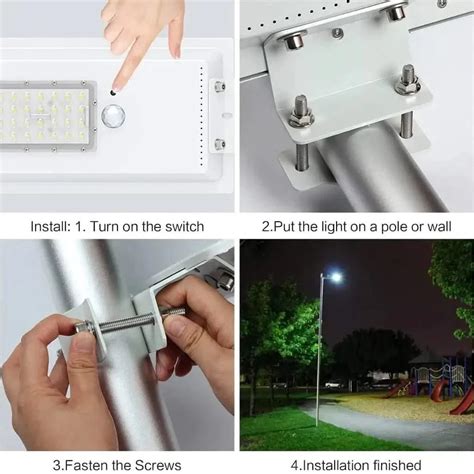 Install: 1. Turn on the switch

2.Put the light on a pole or wall

3.Fasten the Screws

4.Installation finished