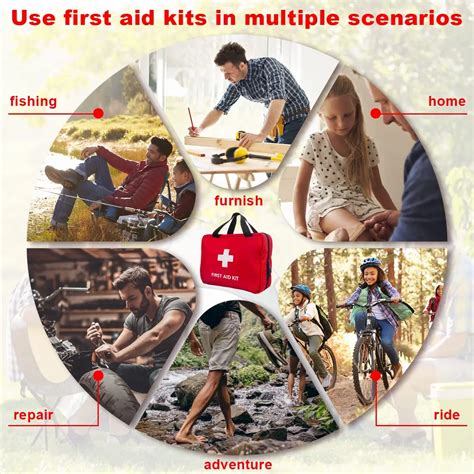 Use first aid kits in multiple scenarios

fishing

home

furnish

FIRST AID KIT

repair

ride

adventure