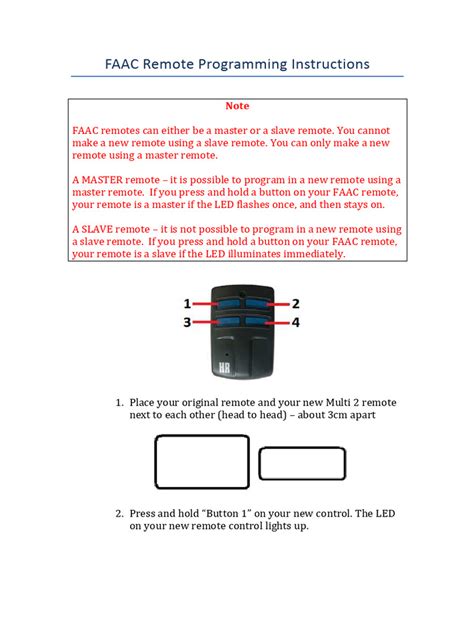 FAAC Remote Programming Instructions

Note

FAAC remotes can either be a master or a slave remote. You cannot make a new remote using a slave remote. You can only make a new remote using a master remote.

A MASTER remote – it is possible to program in a new remote using a master remote. If you press and hold a button on your FAAC remote, your remote is a master if the LED flashes once, and then stays on.

A SLAVE remote – it is not possible to program in a new remote using a slave remote. If you press and hold a button on your FAAC remote, your remote is a slave if the LED illuminates immediately.

1
2
3
4
HR

1. Place your original remote and your new Multi 2 remote next to each other (head to head) – about 3cm apart

2. Press and hold "Button 1" on your new control. The LED on your new remote control lights up.