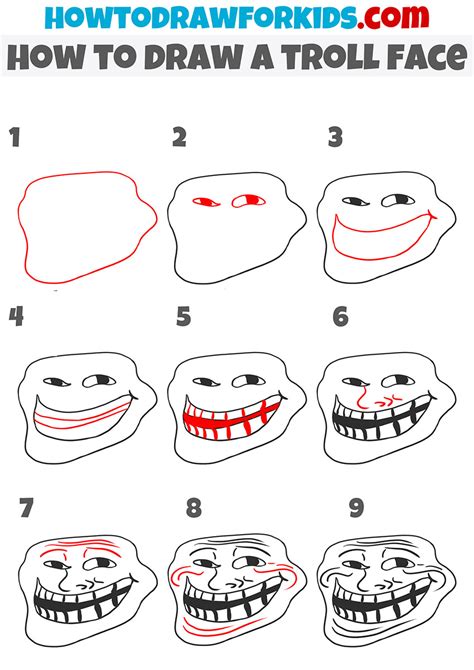 HOWTODRAWFORKIDS.com
HOW TO DRAW A TROLL FACE

1
2
3
4
5
6
7
8
9