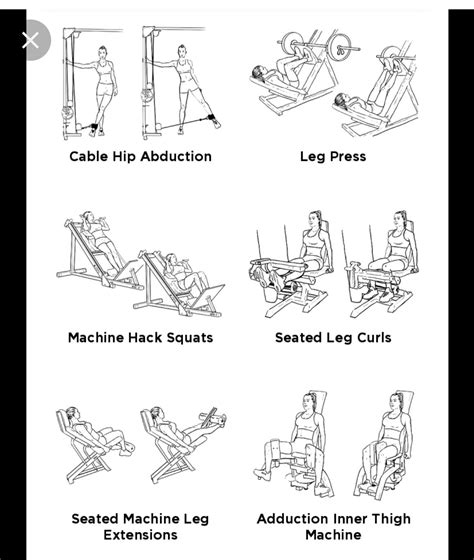 Cable Hip Abduction

Leg Press

Machine Hack Squats

Seated Leg Curls

Seated Machine Leg Extensions

Adduction Inner Thigh Machine