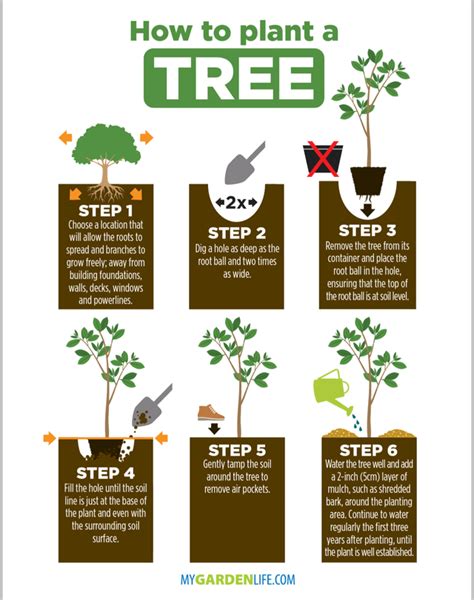 How to plant a
TREE

STEP 1
Choose a location that will allow the roots to spread and branches to grow freely; away from building foundations, walls, decks, windows and powerlines.

2x

STEP 2
Dig a hole as deep as the root ball and two times as wide.

STEP 3
Remove the tree from its container and place the root ball in the hole, ensuring that the top of the root ball is at soil level.

STEP 4
Fill the hole until the soil line is just at the base of the plant and even with the surrounding soil surface.

STEP 5
Gently tamp the soil around the tree to remove air pockets.

STEP 6
Water the tree well and add a 2-inch (5cm) layer of mulch, such as shredded bark, around the planting area. Continue to water regularly the first three years after planting, until the plant is well established.

MYGARDENLIFE.COM