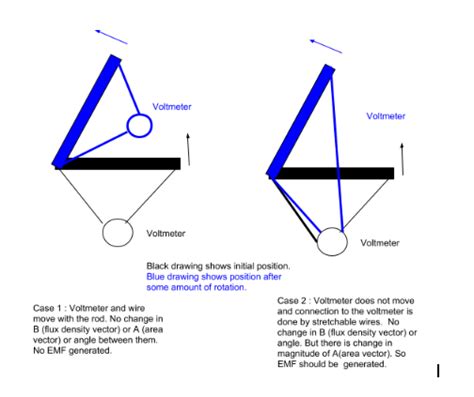 Voltmeter

Voltmeter

Voltmeter

Voltmeter

Black drawing shows initial position.
Blue drawing shows position after some amount of rotation.

Case 1 : Voltmeter and wire move with the rod. No change in B (flux density vector) or A (area vector) or angle between them. No EMF generated.

Case 2 : Voltmeter does not move and connection to the voltmeter is done by stretchable wires. No change in B (flux density vector) or angle. But there is change in magnitude of A(area vector). So EMF should be generated.