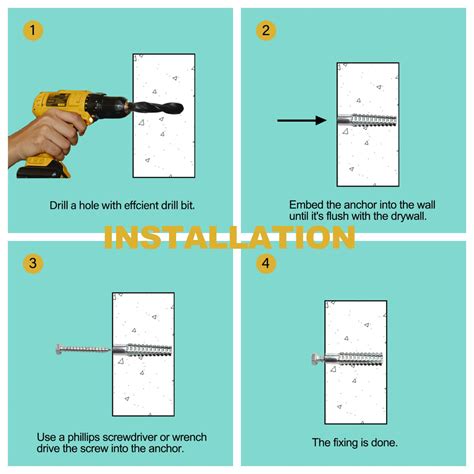 1

Drill a hole with effcient drill bit.

2

Embed the anchor into the wall until it's flush with the drywall.

INSTALLATION

3

Use a phillips screwdriver or wrench drive the screw into the anchor.

4

The fixing is done.