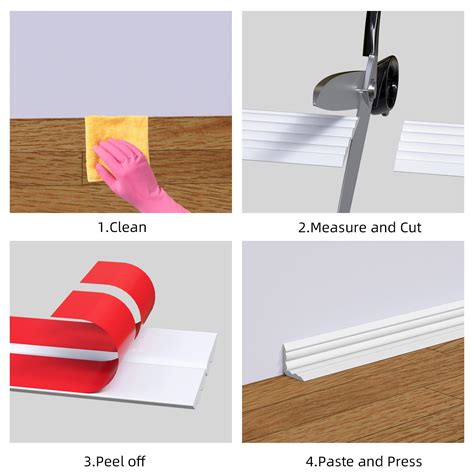 1.Clean

2.Measure and Cut

3.Peel off

4.Paste and Press