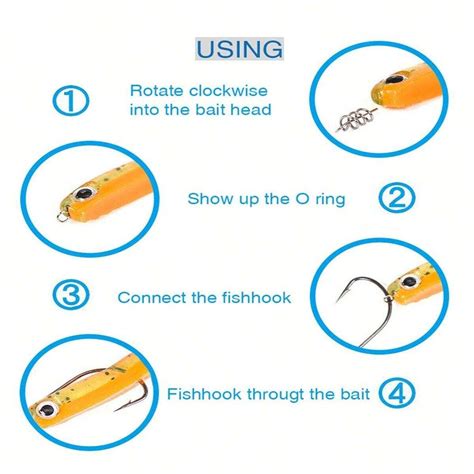 USING

① Rotate clockwise into the bait head

Show up the O ring ②

③ Connect the fishhook

Fishhook througt the bait ④