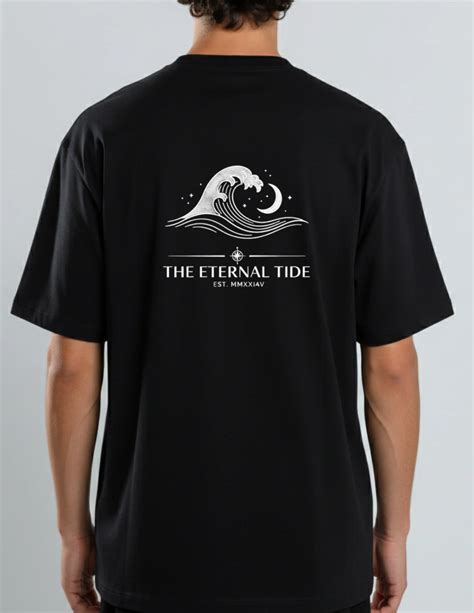 THE ETERNAL TIDE
EST. MMXXI4V