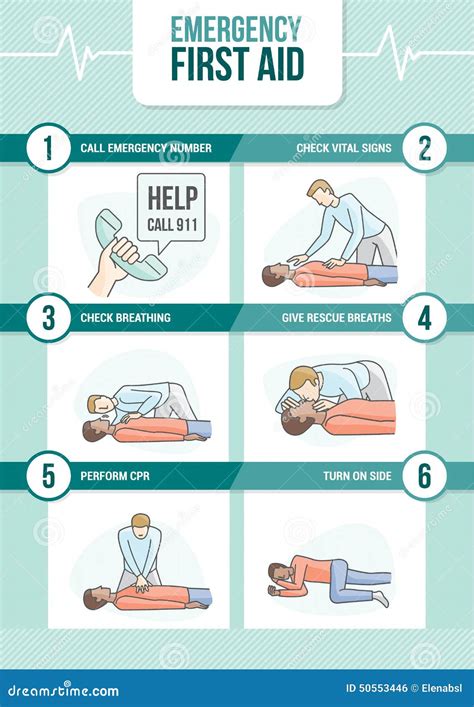 EMERGENCY FIRST AID

1 CALL EMERGENCY NUMBER

HELP
CALL 911

CHECK VITAL SIGNS 2

3 CHECK BREATHING

GIVE RESCUE BREATHS 4

5 PERFORM CPR

TURN ON SIDE 6

dreamstime.com

ID 50553446 © Elenabsl