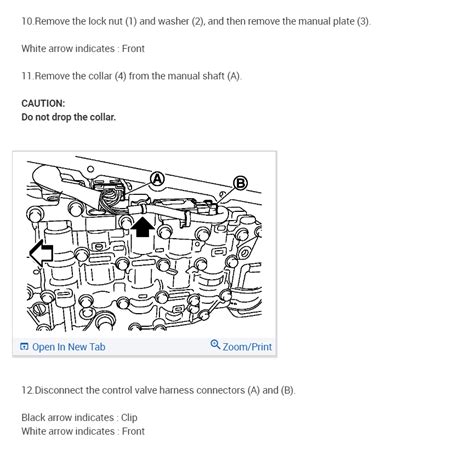 10.Remove the lock nut (1) and washer (2), and then remove the manual plate (3).

White arrow indicates : Front

11.Remove the collar (4) from the manual shaft (A).

CAUTION:
Do not drop the collar.

A

B

Open In New Tab

Zoom/Print

12.Disconnect the control valve harness connectors (A) and (B).

Black arrow indicates : Clip
White arrow indicates : Front