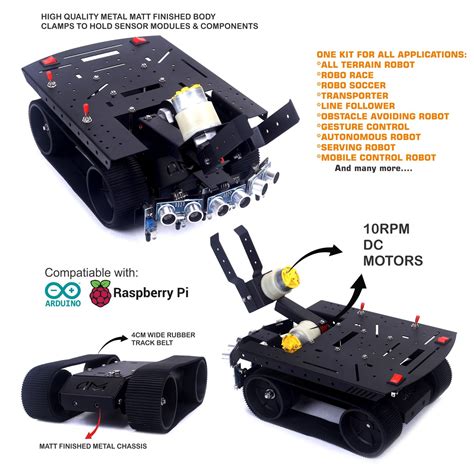 HIGH QUALITY METAL MATT FINISHED BODY
CLAMPS TO HOLD SENSOR MODULES & COMPONENTS

ONE KIT FOR ALL APPLICATIONS:
°ALL TERRAIN ROBOT
°ROBO RACE
°ROBO SOCCER
°TRANSPORTER
°LINE FOLLOWER
°OBSTACLE AVOIDING ROBOT
°GESTURE CONTROL
°AUTONOMOUS ROBOT
°SERVING ROBOT
°MOBILE CONTROL ROBOT
And many more....

10RPM
DC
MOTORS

Compatiable with:
ARDUINO
Raspberry Pi

4CM WIDE RUBBER TRACK BELT

MATT FINISHED METAL CHASSIS