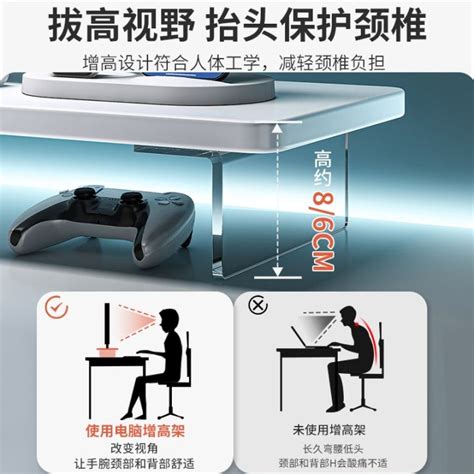 拔高视野 抬头保护颈椎

增高设计符合人体工学，减轻颈椎负担

高约 8/6CM

使用电脑增高架

改变视角

让手腕颈部和背部舒适

未使用增高架

长久弯腰低头

颈部和背部H会酸痛不适