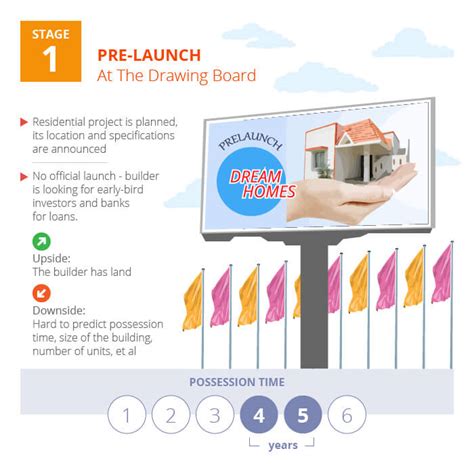 STAGE
1

PRE-LAUNCH
At The Drawing Board

Residential project is planned, its location and specifications are announced

No official launch - builder is looking for early-bird investors and banks for loans.

Upside:
The builder has land

Downside:
Hard to predict possession time, size of the building, number of units, et al

PRELAUNCH
DREAM HOMES

POSSESSION TIME

1 2 3 4 5 6

years