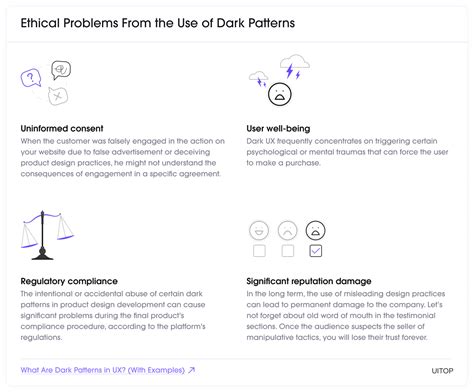 Ethical Problems From the Use of Dark Patterns

Uninformed consent
When the customer was falsely engaged in the action on your website due to false advertisement or deceiving product design practices, he might not understand the consequences of engagement in a specific agreement.

User well-being
Dark UX frequently concentrates on triggering certain psychological or mental traumas that can force the user to make a purchase.

Regulatory compliance
The intentional or accidental abuse of certain dark patterns in product design development can cause significant problems during the final product's compliance procedure, according to the platform's regulations.

Significant reputation damage
In the long term, the use of misleading design practices can lead to permanent damage to the company. Let's not forget about old word of mouth in the testimonial sections. Once the audience suspects the seller of manipulative tactics, you will lose their trust forever.

What Are Dark Patterns in UX? (With Examples) ↗

UITOP