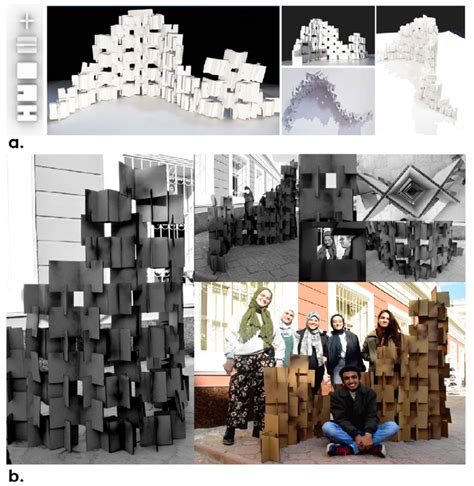 a.

b.