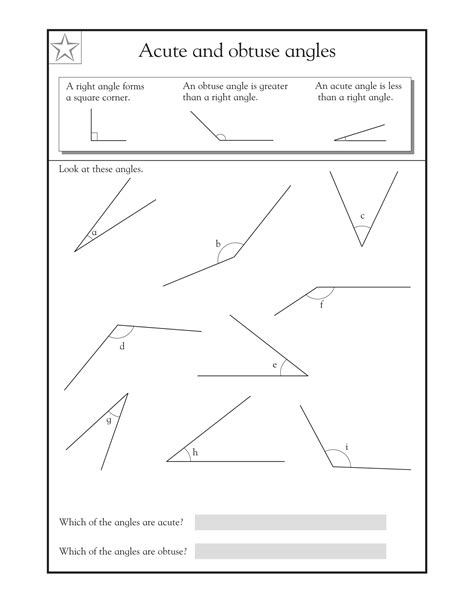 Acute and obtuse angles

A right angle forms a square corner.

An obtuse angle is greater than a right angle.

An acute angle is less than a right angle.

Look at these angles.

a

b

c

f

d

e

g

h

i

Which of the angles are acute?

Which of the angles are obtuse?