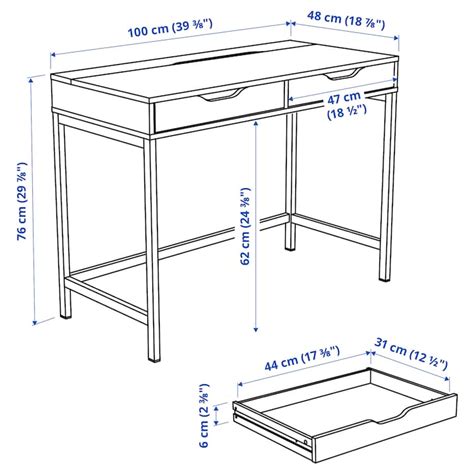 100 cm (39 ⅜")
48 cm (18 ⅞")
47 cm (18 ½")
76 cm (29 ⅞")
62 cm (24 ⅜")
44 cm (17 ⅜")
31 cm (12 ½")
6 cm (2 ⅜")