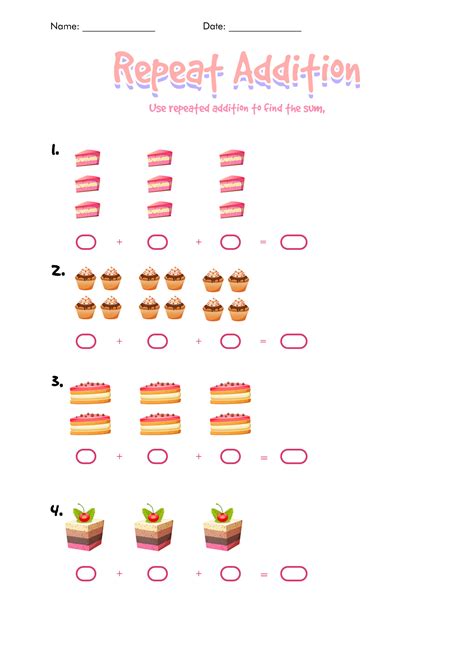 Name: ______________ Date: ______________

Repeat Addition

Use repeated addition to find the sum,

1.

+ + =

2.

+ + =

3.

+ + =

4.

+ + =