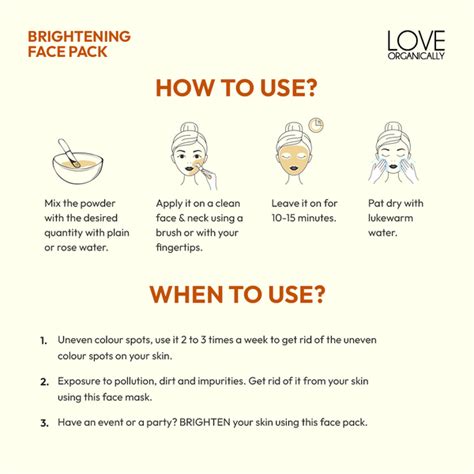 BRIGHTENING FACE PACK

LOVE ORGANICALLY

HOW TO USE?

Mix the powder with the desired quantity with plain or rose water.

Apply it on a clean face & neck using a brush or with your fingertips.

Leave it on for 10-15 minutes.

Pat dry with lukewarm water.

WHEN TO USE?

1. Uneven colour spots, use it 2 to 3 times a week to get rid of the uneven colour spots on your skin.

2. Exposure to pollution, dirt and impurities. Get rid of it from your skin using this face mask.

3. Have an event or a party? BRIGHTEN your skin using this face pack.