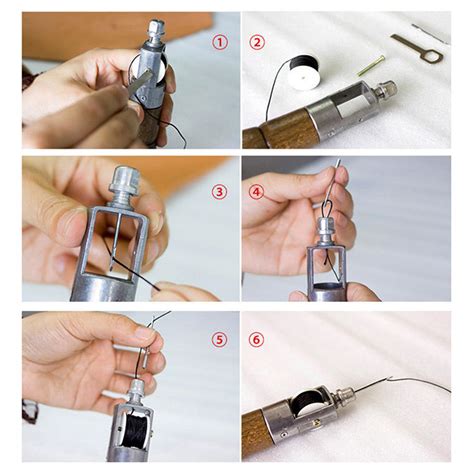 ①
②
③
④
⑤
⑥