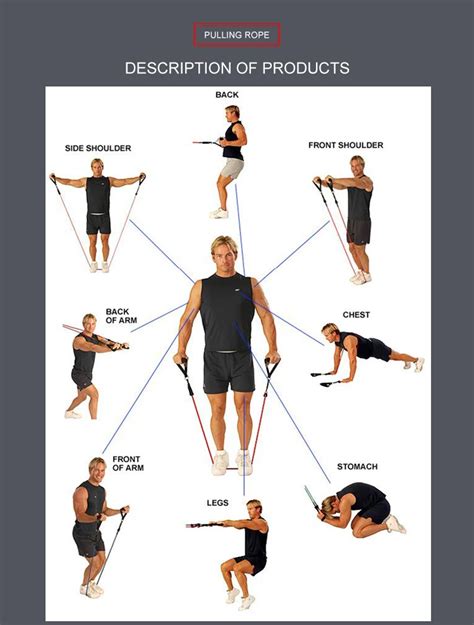 PULLING ROPE

DESCRIPTION OF PRODUCTS

BACK

SIDE SHOULDER

FRONT SHOULDER

BACK OF ARM

CHEST

FRONT OF ARM

STOMACH

LEGS