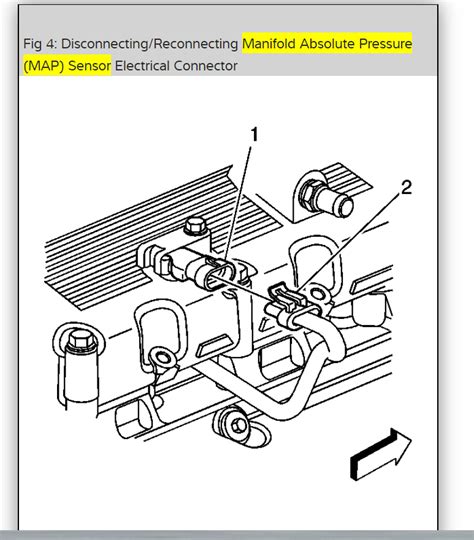 Fig 4: Disconnecting/Reconnecting Manifold Absolute Pressure (MAP) Sensor Electrical Connector

1

2