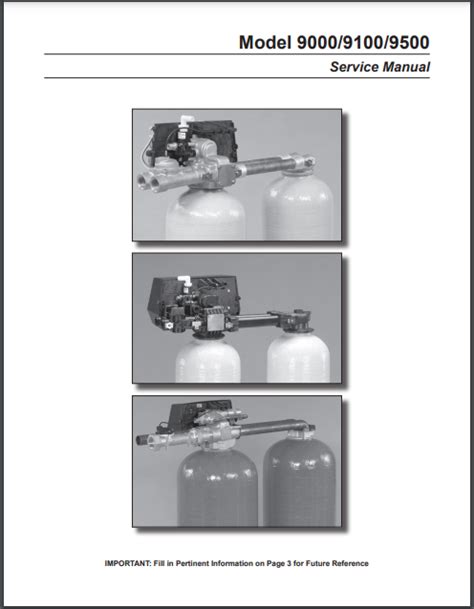 Model 9000/9100/9500

Service Manual

IMPORTANT: Fill in Pertinent Information on Page 3 for Future Reference