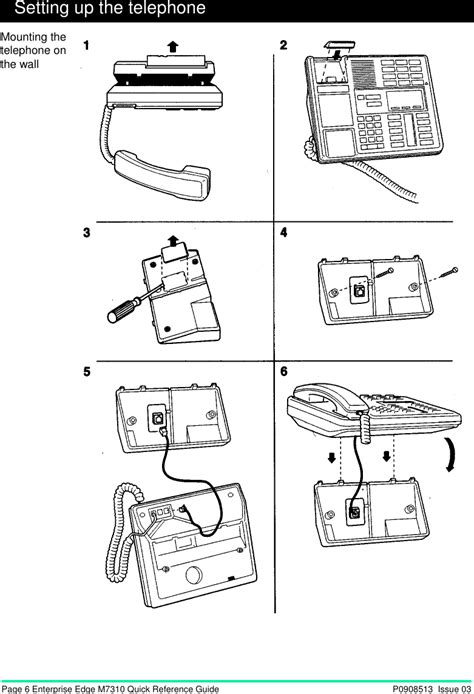 Setting up the telephone

Mounting the telephone on the wall

1

2

3

4

5

6

Page 6 Enterprise Edge M7310 Quick Reference Guide

P0908513 Issue 03