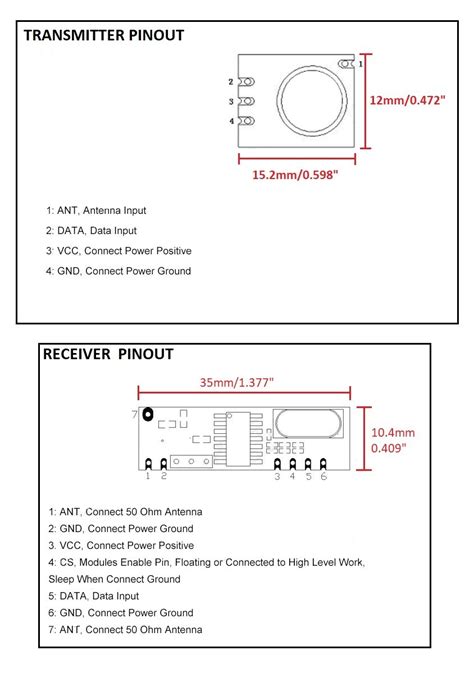 TRANSMITTER PINOUT

1
2
3
4

12mm/0.472"

15.2mm/0.598"

1: ANT, Antenna Input

2: DATA, Data Input

3: VCC, Connect Power Positive

4: GND, Connect Power Ground

RECEIVER PINOUT

35mm/1.377"

7

10.4mm
0.409"

1 2 3 4 5 6

1: ANT, Connect 50 Ohm Antenna

2: GND, Connect Power Ground

3. VCC, Connect Power Positive

4: CS, Modules Enable Pin, Floating or Connected to High Level Work, Sleep When Connect Ground

5: DATA, Data Input

6: GND, Connect Power Ground

7: ANT, Connect 50 Ohm Antenna