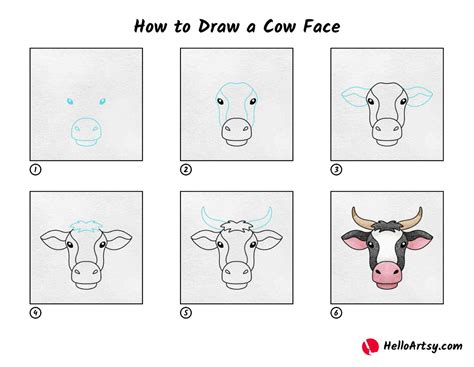 How to Draw a Cow Face

1

2

3

4

5

6

HelloArtsy.com