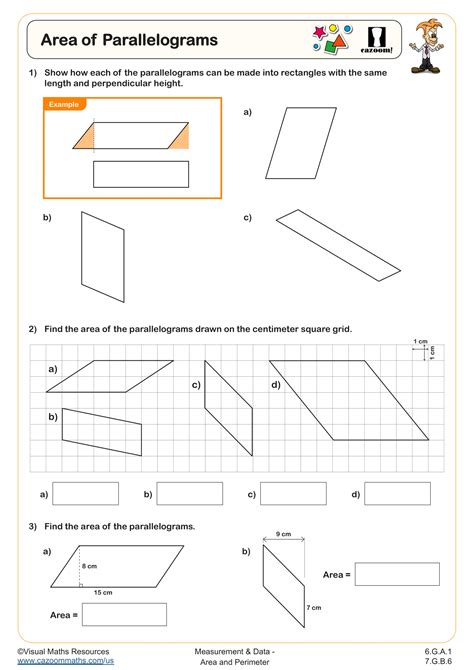 Area of Parallelograms

cazoom!

1) Show how each of the parallelograms can be made into rectangles with the same length and perpendicular height.

Example

a)

b)

c)

2) Find the area of the parallelograms drawn on the centimeter square grid.

1 cm

1 cm

a)

b)

c)

d)

a)

b)

c)

d)

3) Find the area of the parallelograms.

a)

8 cm

15 cm

Area =

b)

9 cm

7 cm

Area =

©Visual Maths Resources
www.cazoommaths.com/us

Measurement & Data - Area and Perimeter

6.G.A.1
7.G.B.6