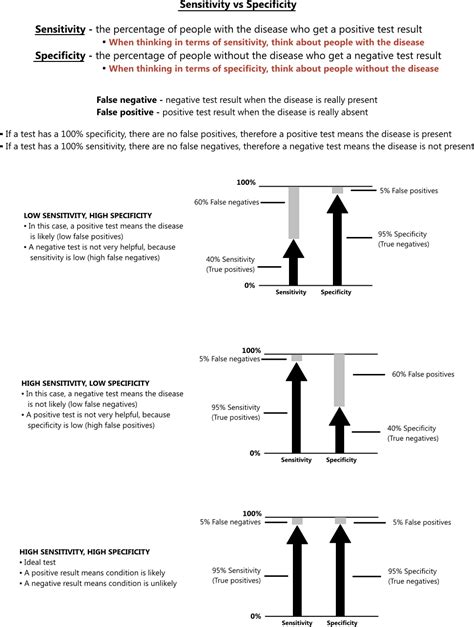 Sensitivity vs Specificity

Sensitivity - the percentage of people with the disease who get a positive test result

• When thinking in terms of sensitivity, think about people with the disease

Specificity - the percentage of people without the disease who get a negative test result

• When thinking in terms of specificity, think about people without the disease

False negative - negative test result when the disease is really present

False positive - positive test result when the disease is really absent

• If a test has a 100% specificity, there are no false positives, therefore a positive test means the disease is present

• If a test has a 100% sensitivity, there are no false negatives, therefore a negative test means the disease is not present

LOW SENSITIVITY, HIGH SPECIFICITY

• In this case, a positive test means the disease is likely (low false positives)

• A negative test is not very helpful, because sensitivity is low (high false negatives)

100%

60% False negatives

5% False positives

95% Specificity (True negatives)

40% Sensitivity (True positives)

0%

Sensitivity

Specificity

HIGH SENSITIVITY, LOW SPECIFICITY

• In this case, a negative test means the disease is not likely (low false negatives)

• A positive test is not very helpful, because specificity is low (high false positives)

100%

5% False negatives

60% False positives

95% Sensitivity (True positives)

40% Specificity (True negatives)

0%

Sensitivity

Specificity

HIGH SENSITIVITY, HIGH SPECIFICITY

• Ideal test

• A positive result means condition is likely

• A negative result means condition is unlikely

100%

5% False negatives

5% False positives

95% Sensitivity (True positives)

95% Specificity (True negatives)

0%

Sensitivity

Specificity