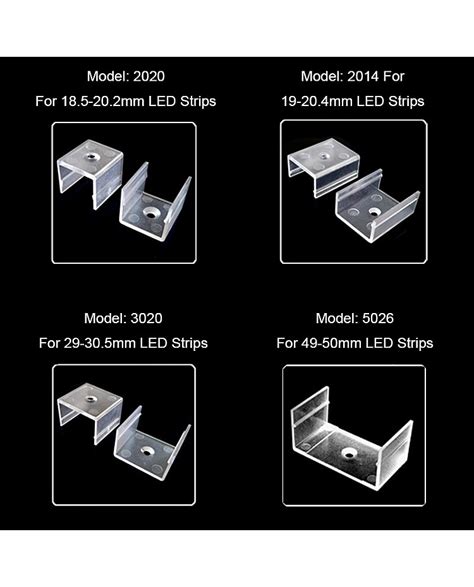 Model: 2020
For 18.5-20.2mm LED Strips

Model: 2014 For
19-20.4mm LED Strips

Model: 3020
For 29-30.5mm LED Strips

Model: 5026
For 49-50mm LED Strips