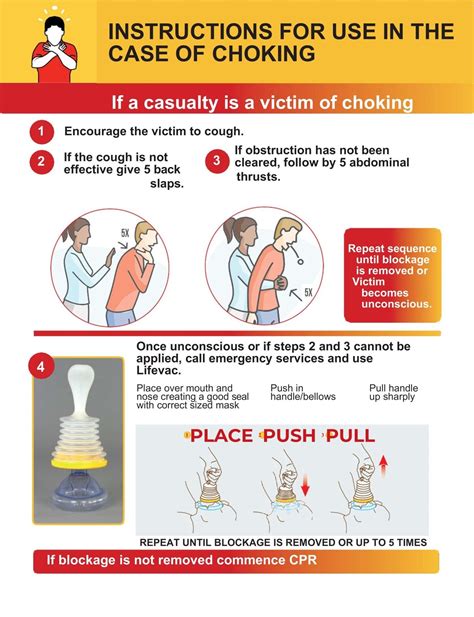 INSTRUCTIONS FOR USE IN THE CASE OF CHOKING

If a casualty is a victim of choking

1 Encourage the victim to cough.

2 If the cough is not effective give 5 back slaps.

3 If obstruction has not been cleared, follow by 5 abdominal thrusts.

5X

5X

Repeat sequence until blockage is removed or Victim becomes unconscious.

4

Once unconscious or if steps 2 and 3 cannot be applied, call emergency services and use Lifevac.

Place over mouth and nose creating a good seal with correct sized mask

Push in handle/bellows

Pull handle up sharply

1 PLACE 2 PUSH 3 PULL

REPEAT UNTIL BLOCKAGE IS REMOVED OR UP TO 5 TIMES

If blockage is not removed commence CPR