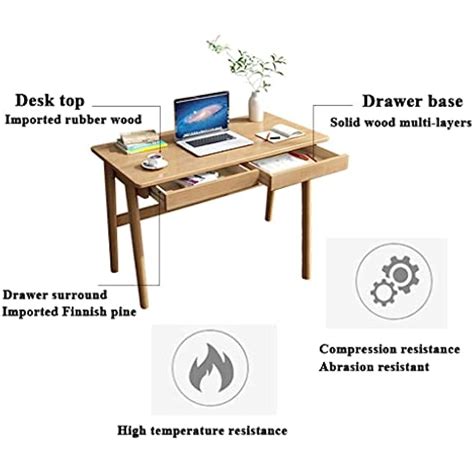 Desk top
Imported rubber wood

Drawer base
Solid wood multi-layers

Drawer surround
Imported Finnish pine

Compression resistance
Abrasion resistant

High temperature resistance